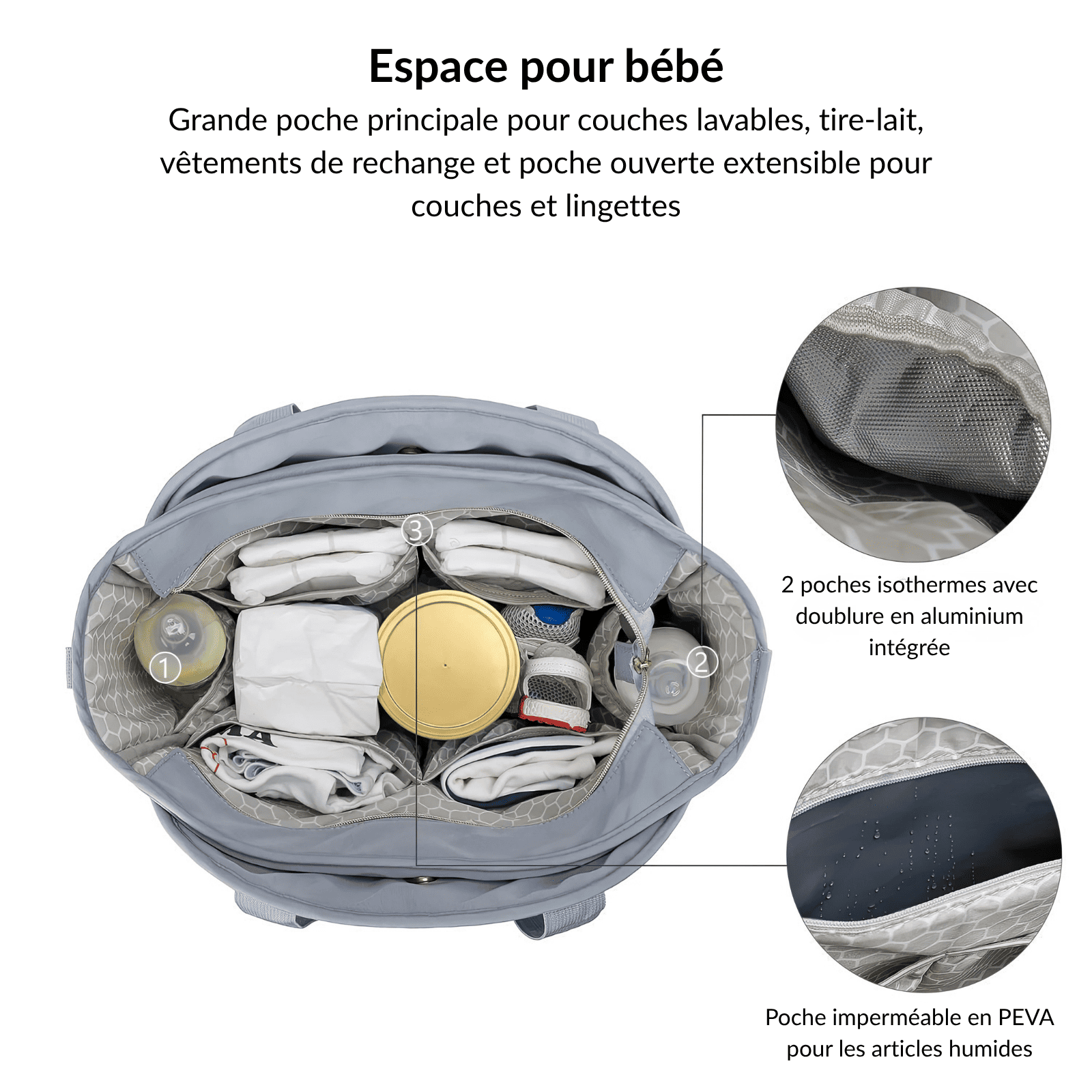 Espace pour bébé
Grande poche principale pour couches lavables, tire-lait, vêtements de rechange et poche ouverte extensible pour couches et lingettes

3
1
2

2 poches isothermes avec doublure en aluminium intégrée

Poche imperméable en PEVA pour les articles humides